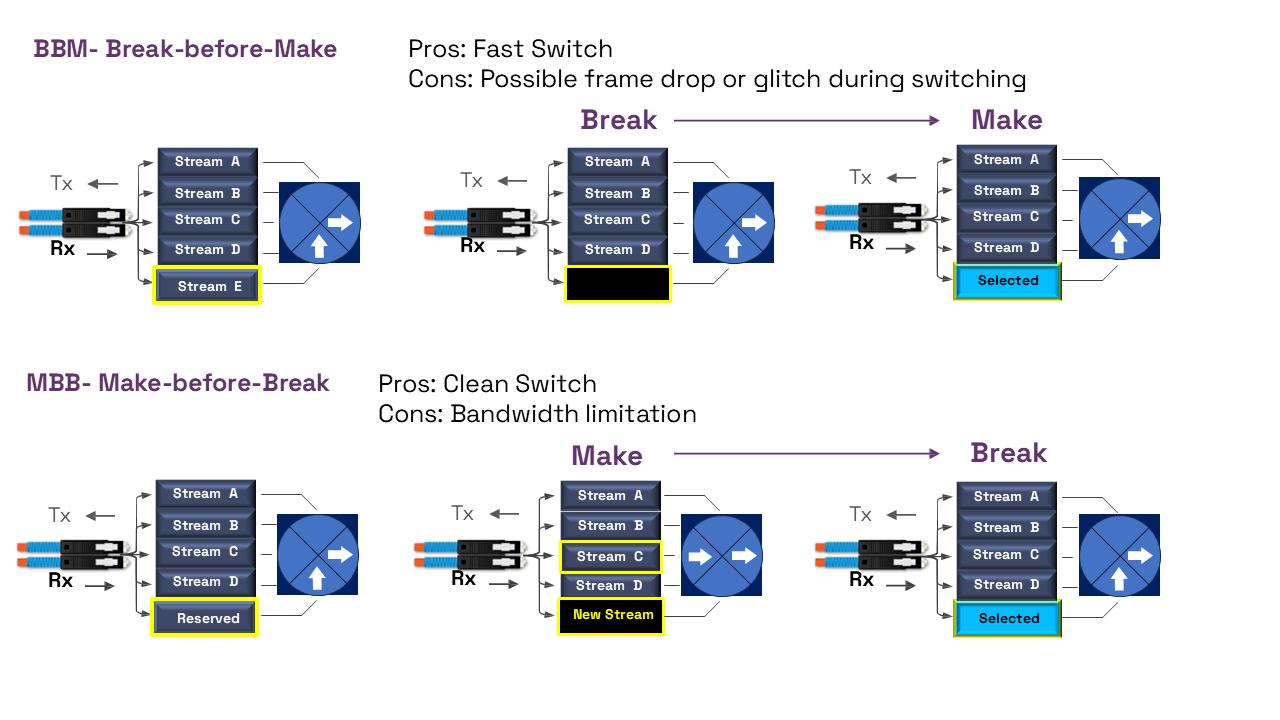 BBM- Break-before-Make

Pros: Fast Switch
Cons: Possible frame drop or glitch during switching

Break

Make

Tx
Rx
Stream A
Stream B
Stream C
Stream D
Stream E

Tx
Rx
Stream A
Stream B
Stream C
Stream D

Tx
Rx
Stream A
Stream B
Stream C
Stream D
Selected

MBB- Make-before-Break

Pros: Clean Switch
Cons: Bandwidth limitation

Make

Break

Tx
Rx
Stream A
Stream B
Stream C
Stream D
Reserved

Tx
Rx
Stream A
Stream B
Stream C
Stream D
New Stream

Tx
Rx
Stream A
Stream B
Stream C
Stream D
Selected